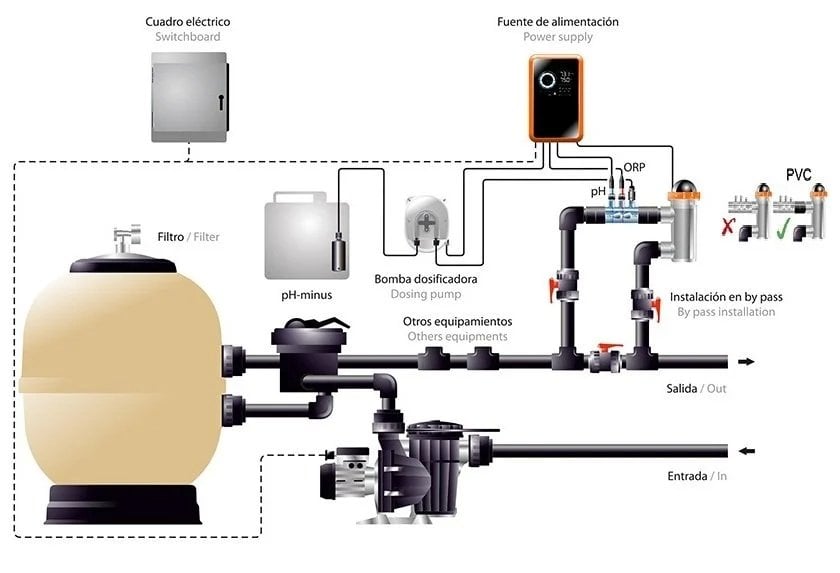 Cuadro eléctrico
Switchboard

Fuente de alimentación
Power supply

ORP

pH

PVC

Filtro / Filter

pH-minus

Bomba dosificadora
Dosing pump

Instalación en by pass
By pass installation

Otros equipamientos
Others equipments

Salida / Out

Entrada / In